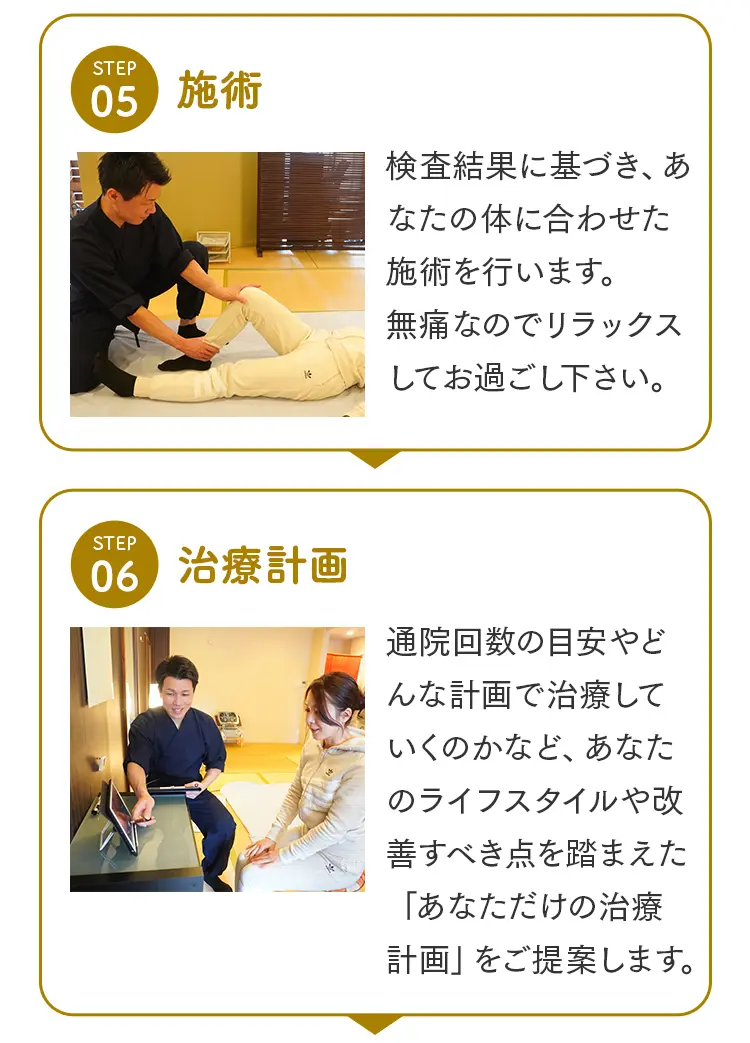 STEP 05 施術

検査結果に基づき、あなたの体に合わせた施術を行います。
無痛なのでリラックスしてお過ごし下さい。

STEP 06 治療計画

通院回数の目安やどんな計画で治療していくのかなど、あなたのライフスタイルや改善すべき点を踏まえた「あなただけの治療計画」をご提案します。